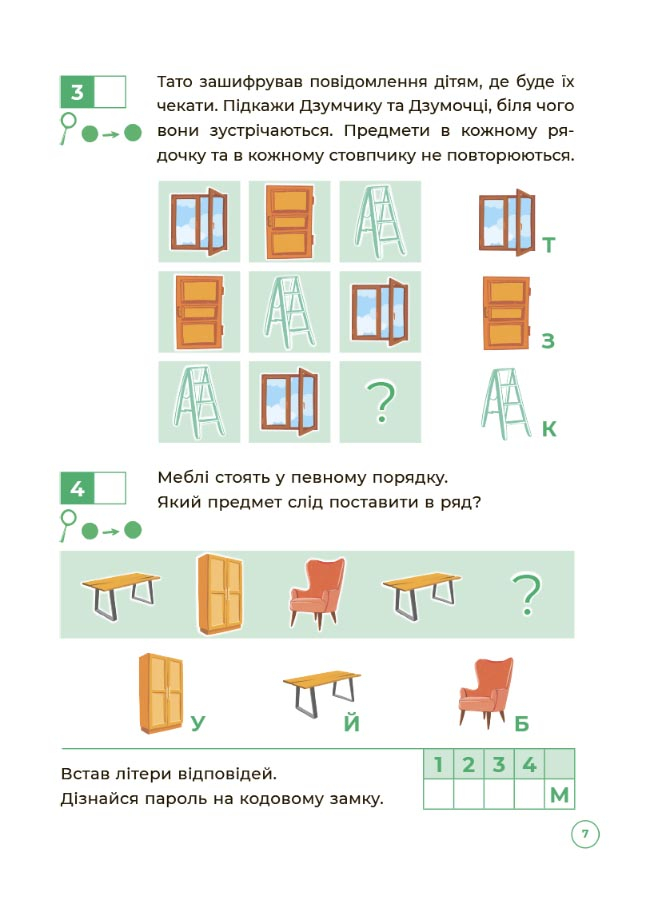 3

Тато зашифрував повідомлення дітям, де буде їх чекати. Підкажи Дзумчику та Дзумочці, біля чого вони зустрічаються. Предмети в кожному рядочку та в кожному стовпчику не повторюються.

?

Т

З

К

4

Меблі стоять у певному порядку.
Який предмет слід поставити в ряд?

?

У

Й

Б

Встав літери відповідей.
Дізнайся пароль на кодовому замку.

| 1 | 2 | 3 | 4 | |
|---|---|---|---|---|
| | | | | М |

7