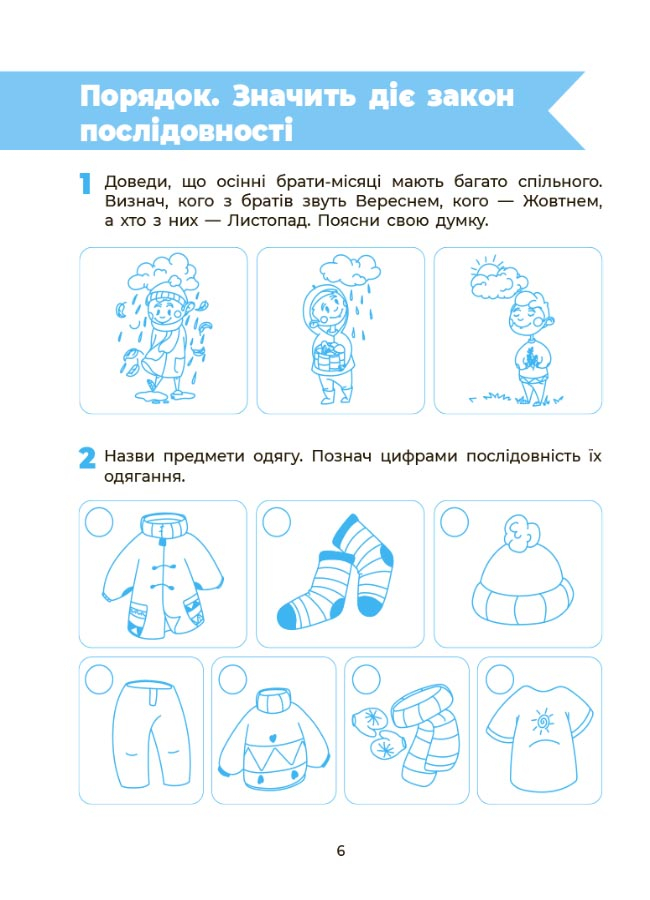 Порядок. Значить діє закон послідовності

1 Доведи, що осінні брати-місяці мають багато спільного. Визнач, кого з братів звуть Вереснем, кого — Жовтнем, а хто з них — Листопад. Поясни свою думку.

2 Назви предмети одягу. Познач цифрами послідовність їх одягання.

6