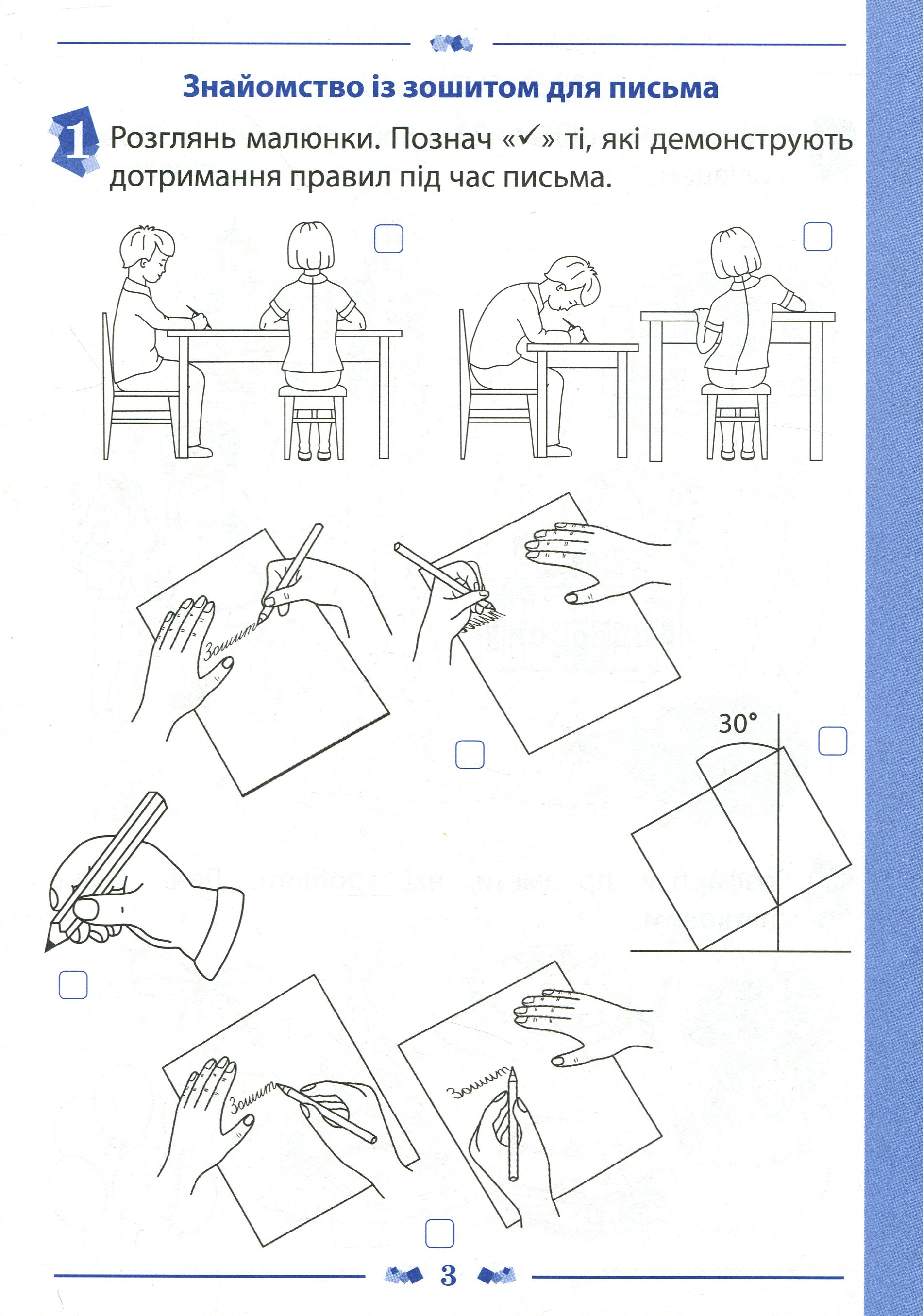 Знайомство із зошитом для письма

1 Розглянь малюнки. Познач «✓» ті, які демонструють дотримання правил під час письма.

☐

☐

Зошит

☐

30°

☐

☐

Зошит

Зошит

☐

3