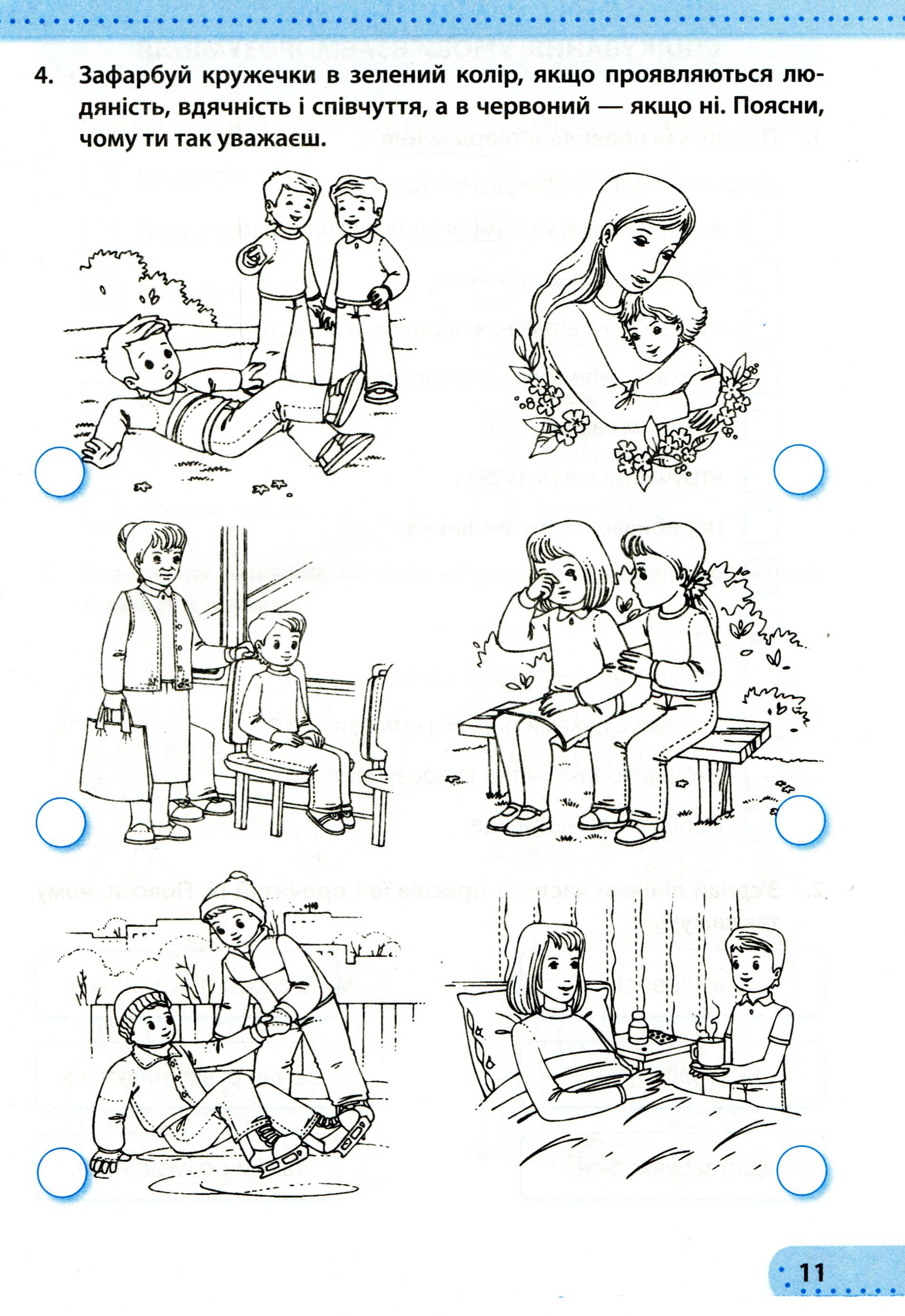 4. Зафарбуй кружечки в зелений колір, якщо проявляються людяність, вдячність і співчуття, а в червоний — якщо ні. Поясни, чому ти так уважаєш.

11