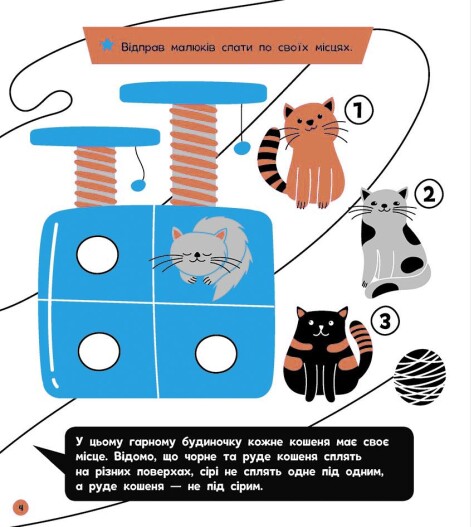 Відправ малюків спати по своїх місцях.

1

2

3

У цьому гарному будиночку кожне кошеня має своє місце. Відомо, що чорне та руде кошеня сплять на різних поверхах, сірі не сплять одне під одним, а руде кошеня — не під сірим.

4