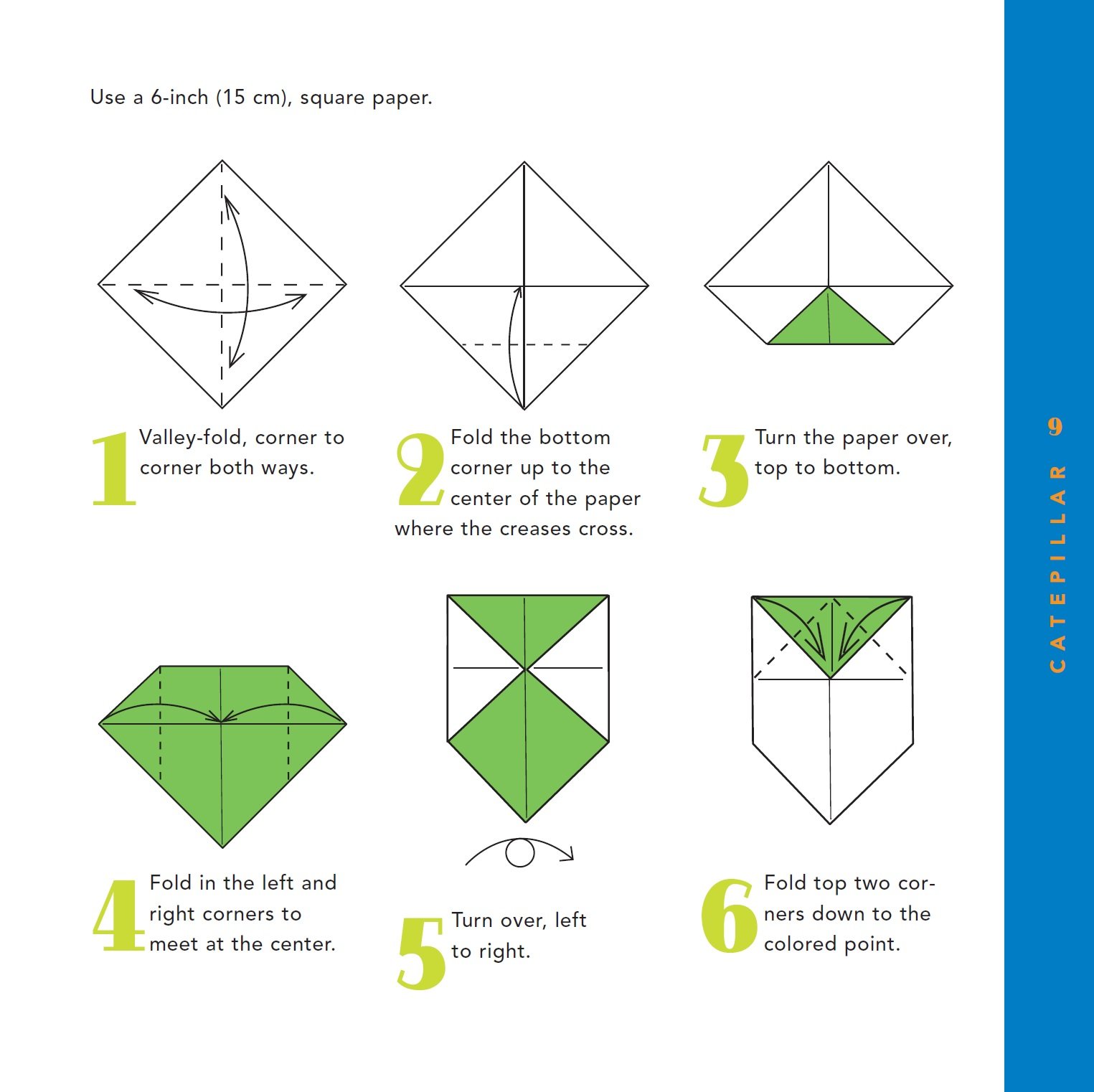 Use a 6-inch (15 cm), square paper.

1 Valley-fold, corner to corner both ways.

2 Fold the bottom corner up to the center of the paper where the creases cross.

3 Turn the paper over, top to bottom.

4 Fold in the left and right corners to meet at the center.

5 Turn over, left to right.

6 Fold top two corners down to the colored point.

CATEPILLAR 9