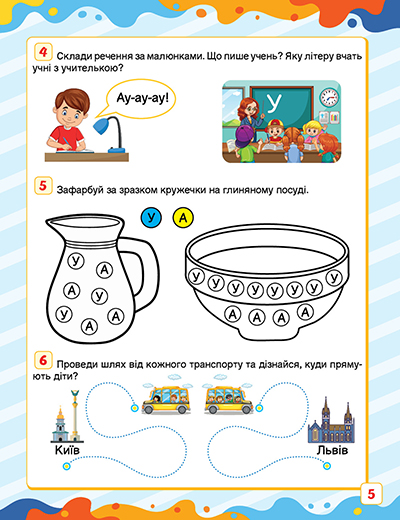 4 Склади речення за малюнками. Що пише учень? Яку літеру вчать учні з учителькою?

Ау-ау-ау!

У

5 Зафарбуй за зразком кружечки на глиняному посуді.

У А

У
А
А
У
У
А
А

У У У У У У У У
А А А А

6 Проведи шлях від кожного транспорту та дізнайся, куди прямують діти?

Київ

Львів

5