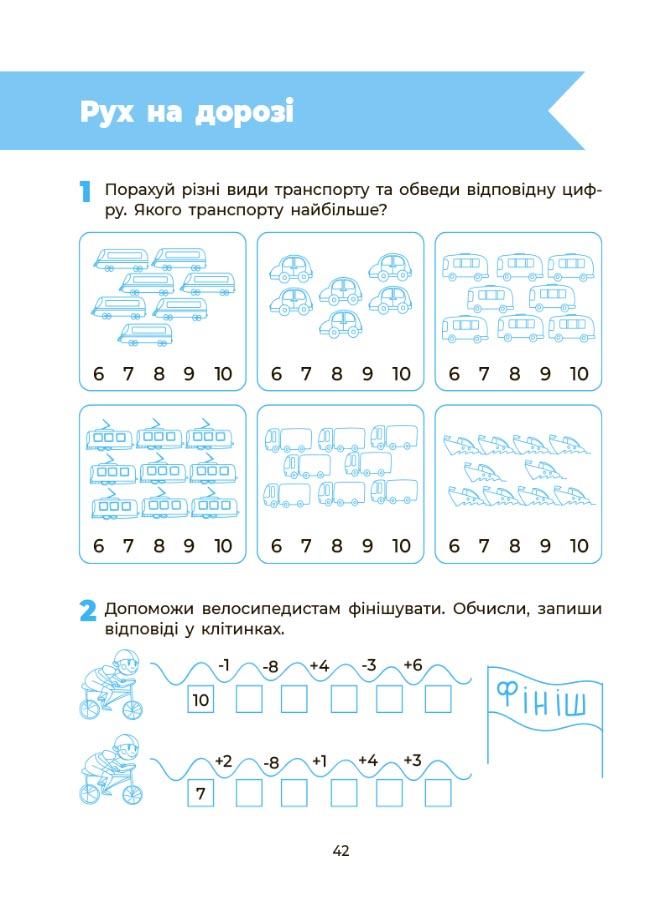 Рух на дорозі

1 Порахуй різні види транспорту та обведи відповідну цифру. Якого транспорту найбільше?

6 7 8 9 10

6 7 8 9 10

6 7 8 9 10

6 7 8 9 10

6 7 8 9 10

6 7 8 9 10

2 Допоможи велосипедистам фінішувати. Обчисли, запиши відповіді у клітинках.

-1 -8 +4 -3 +6

10

+2 -8 +1 +4 +3

7

Фініш

42