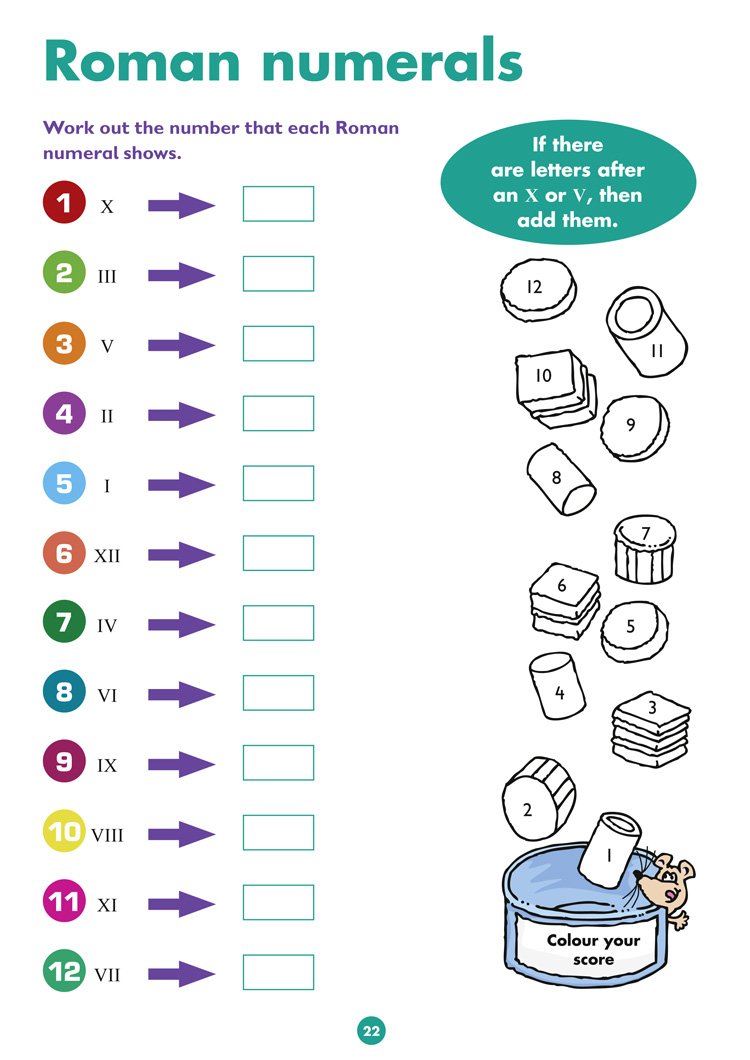 Roman numerals

Work out the number that each Roman numeral shows.

1 X

2 III

3 V

4 II

5 I

6 XII

7 IV

8 VI

9 IX

10 VIII

11 XI

12 VII

If there are letters after an X or V, then add them.

12
11
10
9
8
7
6
5
4
3
2
1

Colour your score

22