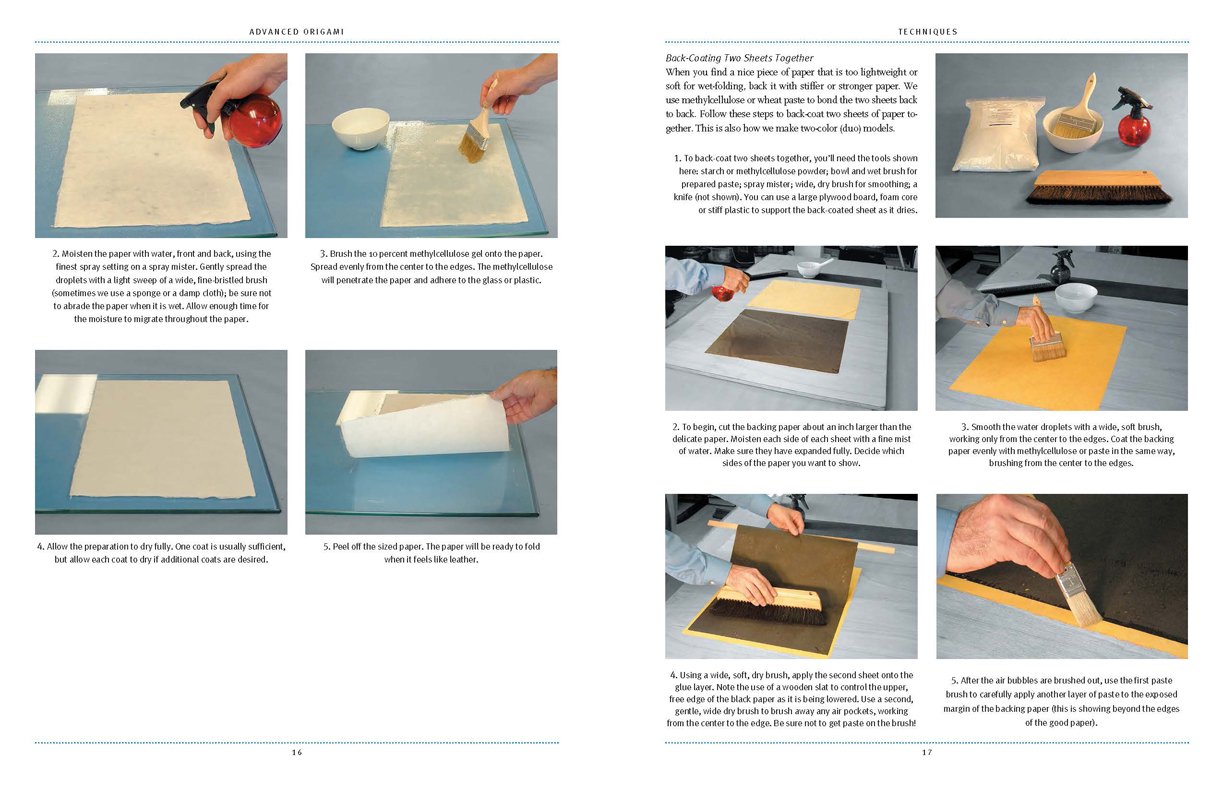 ADVANCED ORIGAMI

2. Moisten the paper with water, front and back, using the finest spray setting on a spray mister. Gently spread the droplets with a light sweep of a wide, fine-bristled brush (sometimes we use a sponge or a damp cloth); be sure not to abrade the paper when it is wet. Allow enough time for the moisture to migrate throughout the paper.

3. Brush the 10 percent methylcellulose gel onto the paper. Spread evenly from the center to the edges. The methylcellulose will penetrate the paper and adhere to the glass or plastic.

4. Allow the preparation to dry fully. One coat is usually sufficient, but allow each coat to dry if additional coats are desired.

5. Peel off the sized paper. The paper will be ready to fold when it feels like leather.

16

TECHNIQUES

Back-Coating Two Sheets Together
When you find a nice piece of paper that is too lightweight or soft for wet-folding, back it with stiffer or stronger paper. We use methylcellulose or wheat paste to bond the two sheets back to back. Follow these steps to back-coat two sheets of paper together. This is also how we make two-color (duo) models.

1. To back-coat two sheets together, you'll need the tools shown here: starch or methylcellulose powder; bowl and wet brush for prepared paste; spray mister; wide, dry brush for smoothing; a knife (not shown). You can use a large plywood board, foam core or stiff plastic to support the back-coated sheet as it dries.

2. To begin, cut the backing paper about an inch larger than the delicate paper. Moisten each side of each sheet with a fine mist of water. Make sure they have expanded fully. Decide which sides of the paper you want to show.

3. Smooth the water droplets with a wide, soft brush, working only from the center to the edges. Coat the backing paper evenly with methylcellulose or paste in the same way, brushing from the center to the edges.

4. Using a wide, soft, dry brush, apply the second sheet onto the glue layer. Note the use of a wooden slat to control the upper, free edge of the black paper as it is being lowered. Use a second, gentle, wide dry brush to brush away any air pockets, working from the center to the edge. Be sure not to get paste on the brush!

5. After the air bubbles are brushed out, use the first paste brush to carefully apply another layer of paste to the exposed margin of the backing paper (this is showing beyond the edges of the good paper).

17