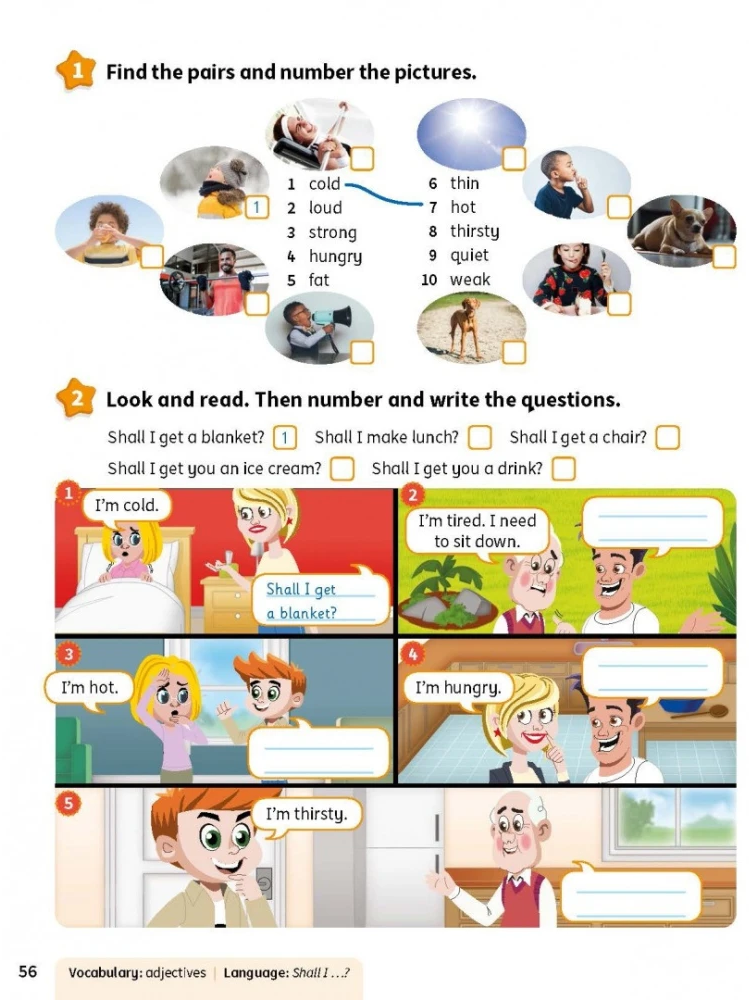 1 Find the pairs and number the pictures.

1

1 cold
2 loud
3 strong
4 hungry
5 fat
6 thin
7 hot
8 thirsty
9 quiet
10 weak

2 Look and read. Then number and write the questions.

Shall I get a blanket? 1 Shall I make lunch? Shall I get a chair? Shall I get you an ice cream? Shall I get you a drink?

1 I'm cold.
Shall I get a blanket?

2 I'm tired. I need to sit down.

3 I'm hot.

4 I'm hungry.

5 I'm thirsty.

56 Vocabulary: adjectives | Language: Shall I ...?