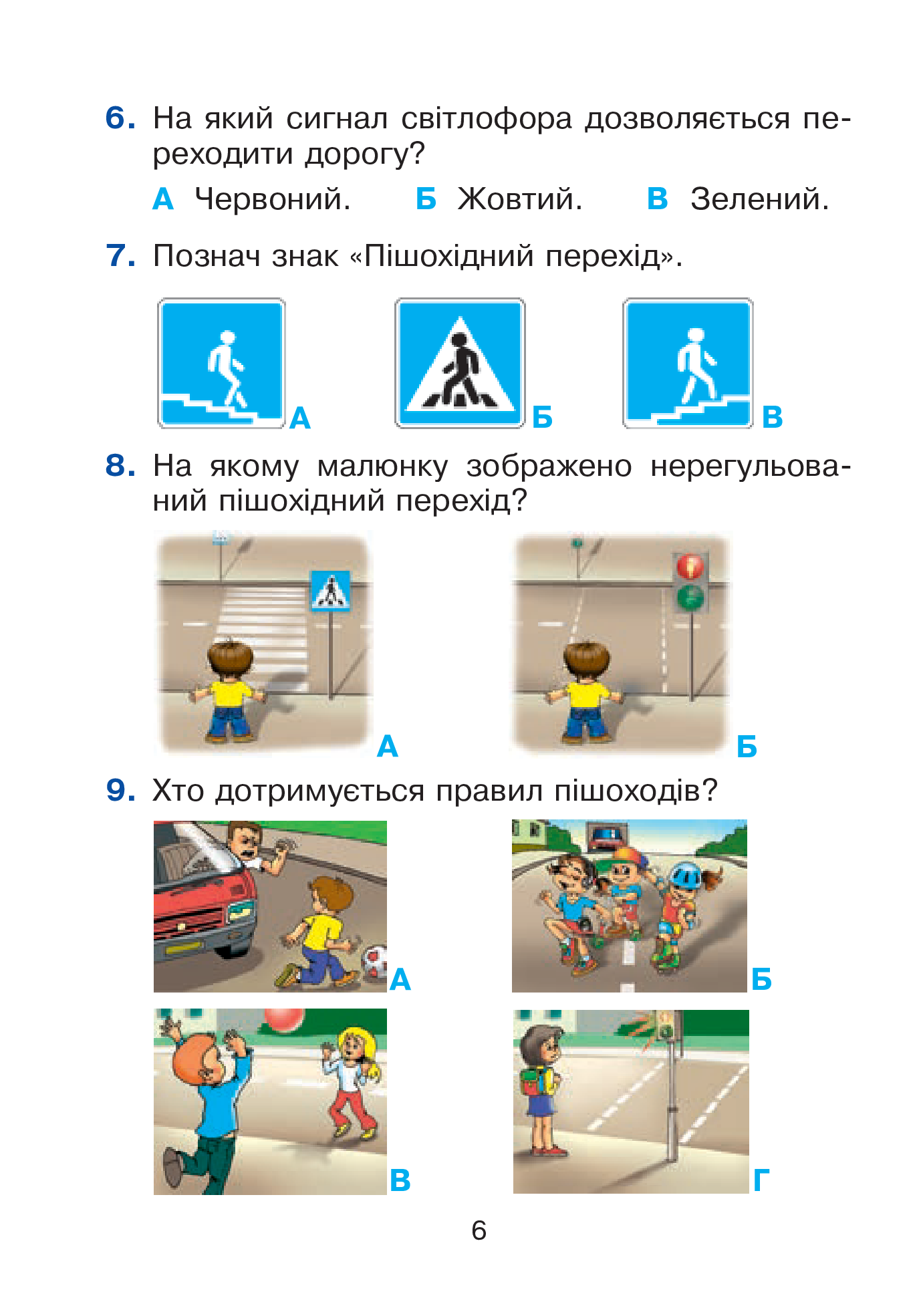 6. На який сигнал світлофора дозволяється переходити дорогу?

А Червоний. Б Жовтий. В Зелений.

7. Познач знак «Пішохідний перехід».

А Б В

8. На якому малюнку зображено нерегульований пішохідний перехід?

А Б

9. Хто дотримується правил пішоходів?

А Б

В Г

6