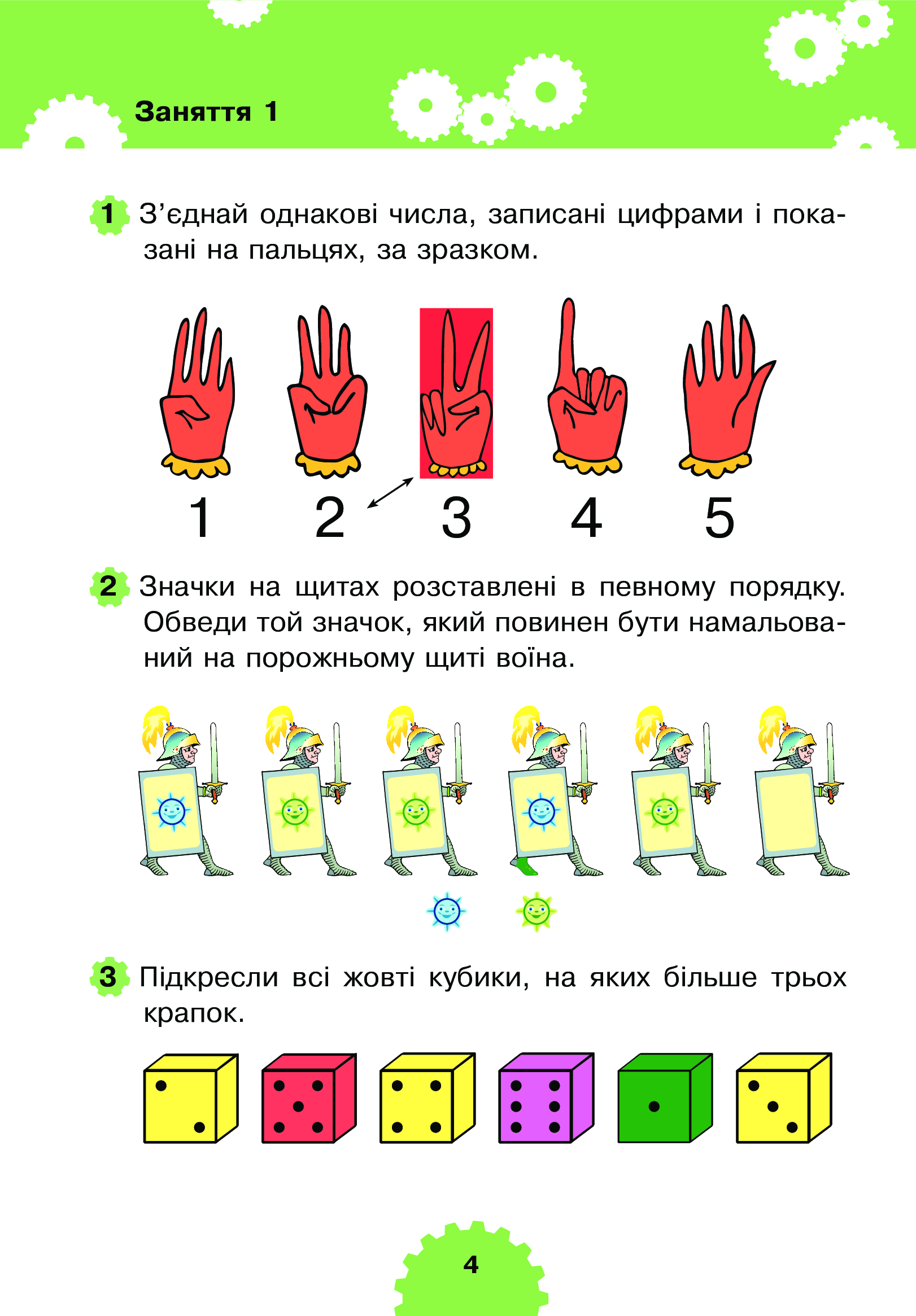 Заняття 1

1 З’єднай однакові числа, записані цифрами і показані на пальцях, за зразком.

1 2 3 4 5

2 Значки на щитах розставлені в певному порядку. Обведи той значок, який повинен бути намальований на порожньому щиті воїна.

3 Підкресли всі жовті кубики, на яких більше трьох крапок.

4