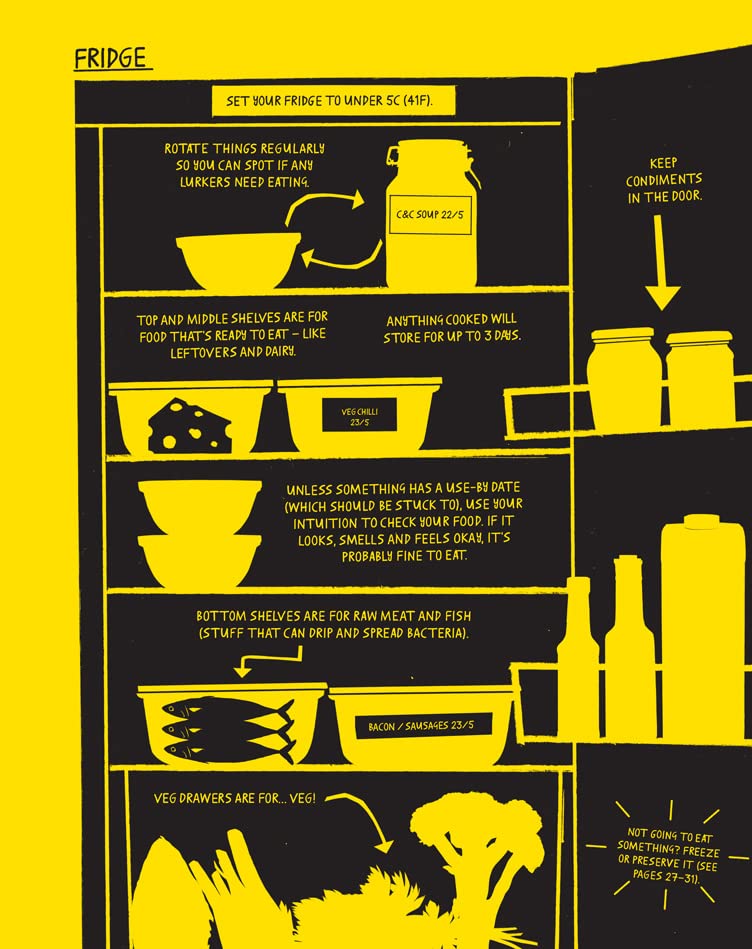 FRIDGE

SET YOUR FRIDGE TO UNDER 5C (41F).

ROTATE THINGS REGULARLY SO YOU CAN SPOT IF ANY LURKERS NEED EATING.

C&C SOUP 22/5

KEEP CONDIMENTS IN THE DOOR.

TOP AND MIDDLE SHELVES ARE FOR FOOD THAT'S READY TO EAT – LIKE LEFTOVERS AND DAIRY.

ANYTHING COOKED WILL STORE FOR UP TO 3 DAYS.

VEG CHILLI 23/5

UNLESS SOMETHING HAS A USE-BY DATE (WHICH SHOULD BE STUCK TO), USE YOUR INTUITION TO CHECK YOUR FOOD. IF IT LOOKS, SMELLS AND FEELS OKAY, IT'S PROBABLY FINE TO EAT.

BOTTOM SHELVES ARE FOR RAW MEAT AND FISH (STUFF THAT CAN DRIP AND SPREAD BACTERIA).

BACON / SAUSAGES 23/5

VEG DRAWERS ARE FOR... VEG!

NOT GOING TO EAT SOMETHING? FREEZE OR PRESERVE IT (SEE PAGES 27–31).