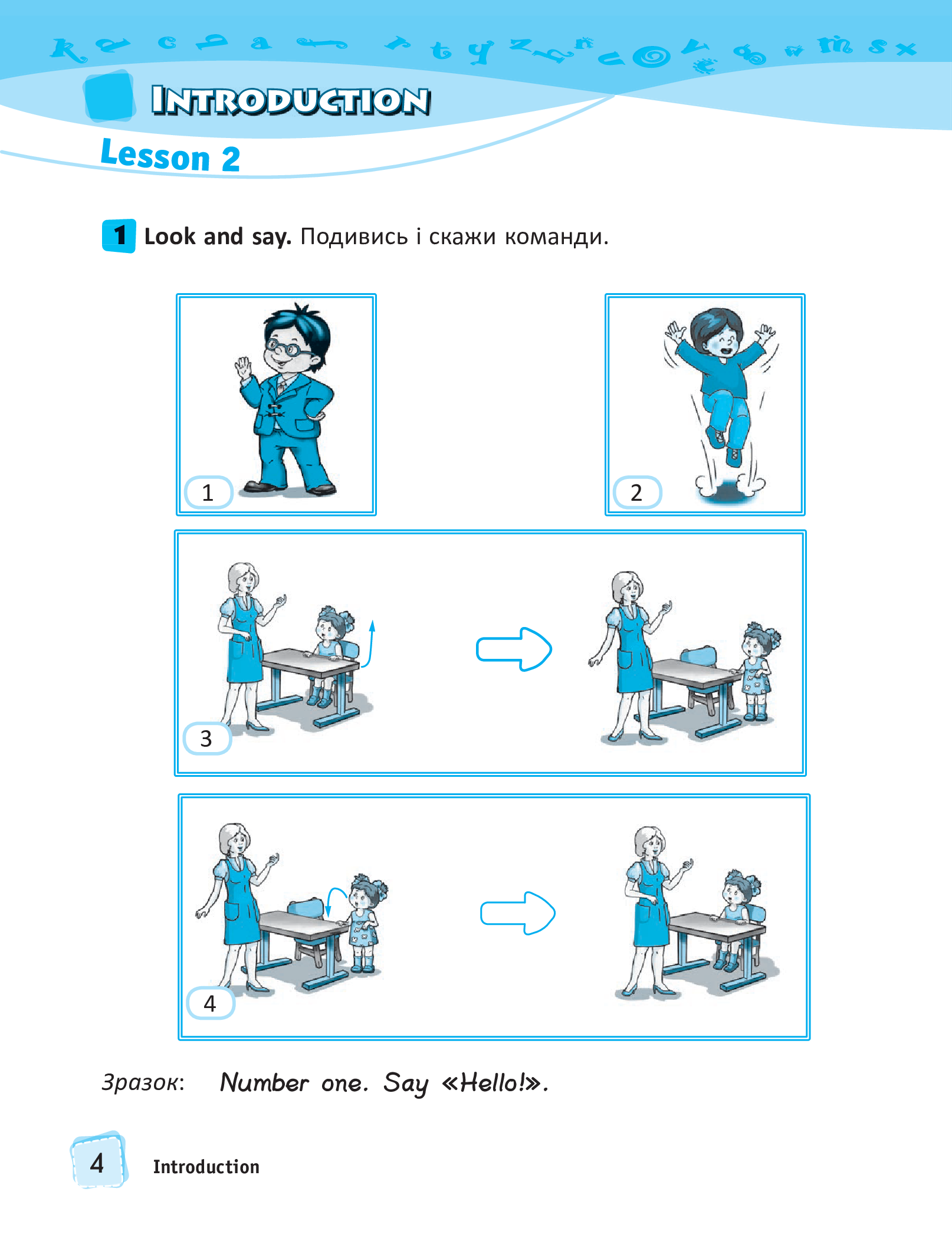 INTRODUCTION

Lesson 2

1 Look and say. Подивись і скажи команди.

1

2

3

4

Зразок: Number one. Say «Hello!».

4 Introduction