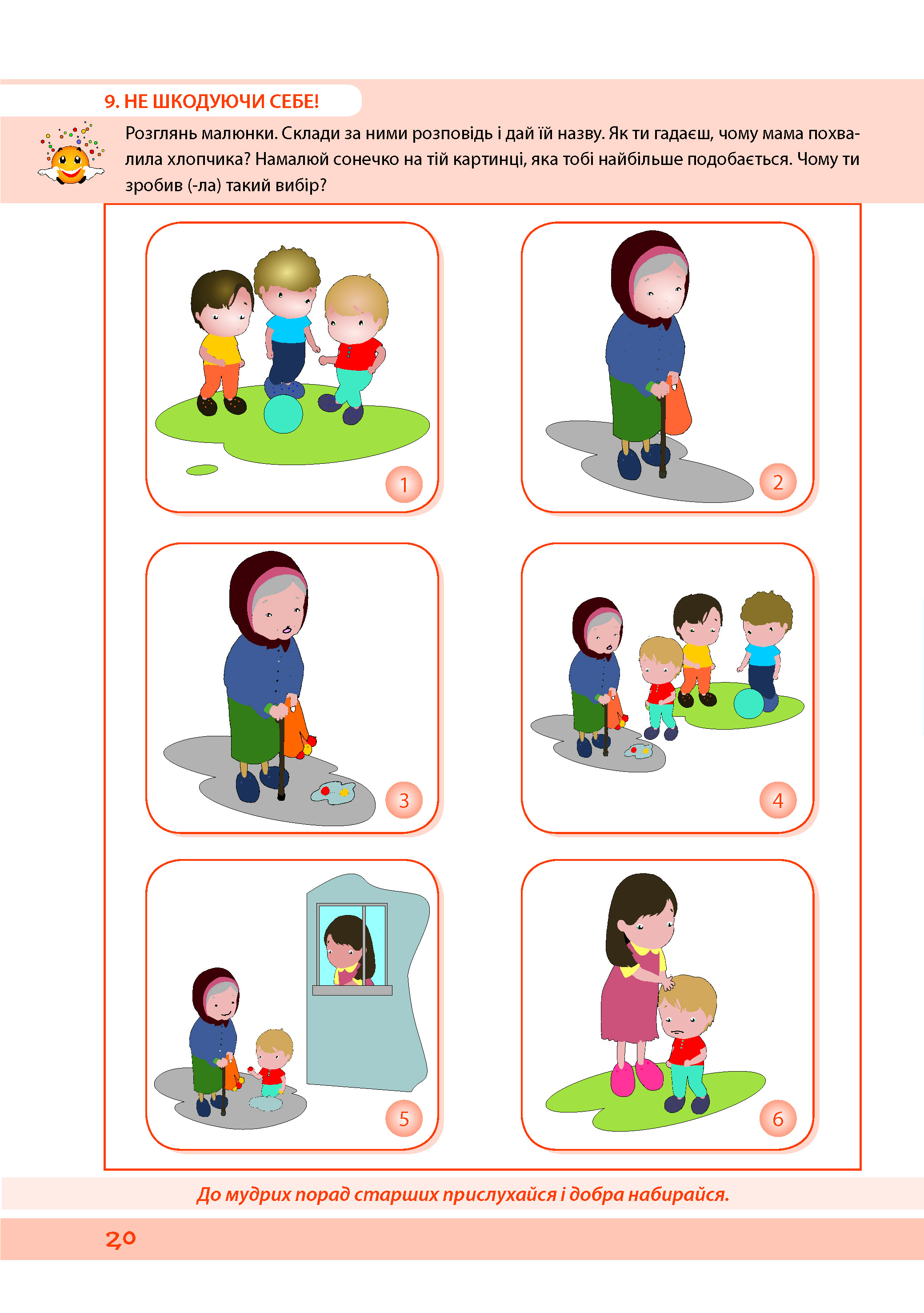 9. НЕ ШКОДУЮЧИ СЕБЕ!

Розглянь малюнки. Склади за ними розповідь і дай їй назву. Як ти гадаєш, чому мама похвалила хлопчика? Намалюй сонечко на тій картинці, яка тобі найбільше подобається. Чому ти зробив (-ла) такий вибір?

1

2

3

4

5

6

До мудрих порад старших прислухайся і добра набирайся.

20