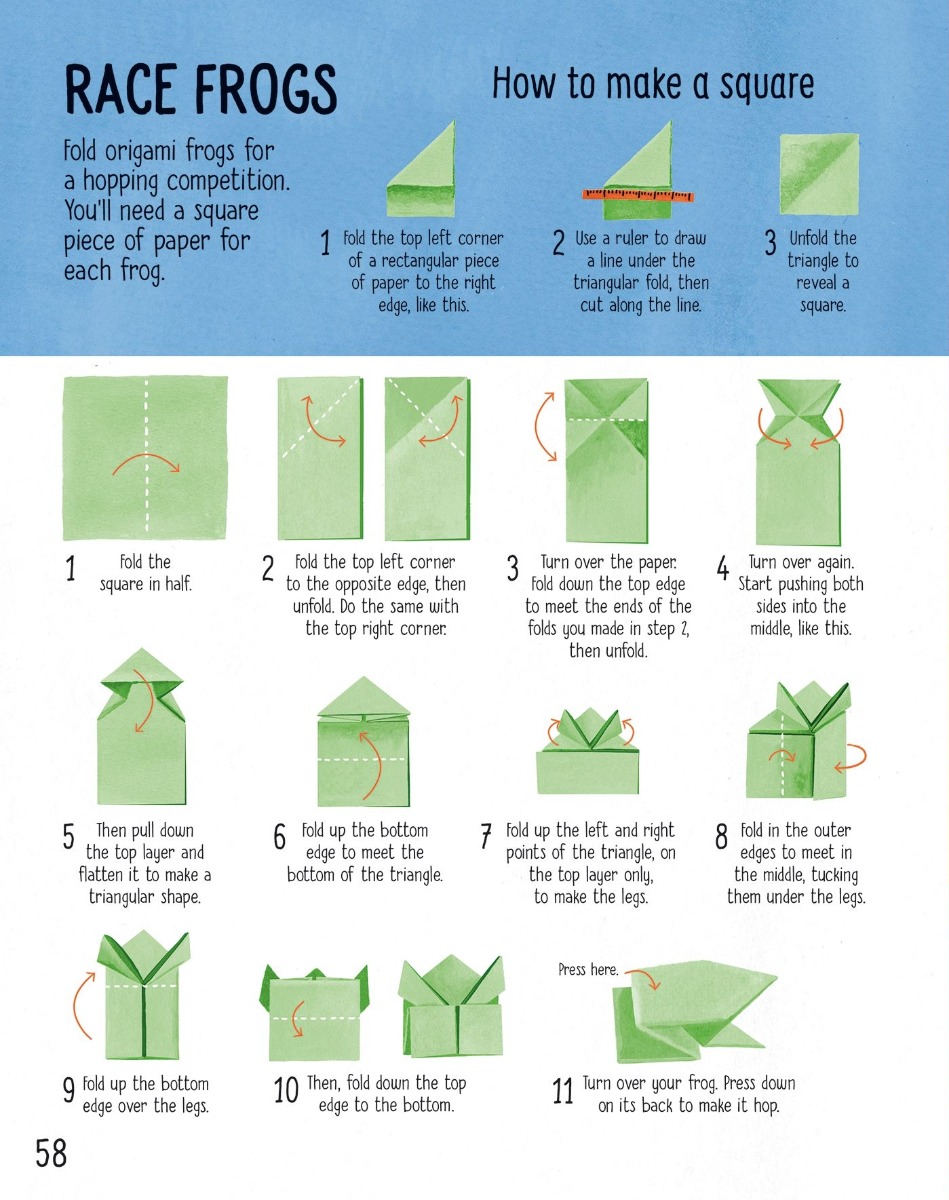 RACE FROGS

Fold origami frogs for a hopping competition. You'll need a square piece of paper for each frog.

How to make a square

1 Fold the top left corner of a rectangular piece of paper to the right edge, like this.

2 Use a ruler to draw a line under the triangular fold, then cut along the line.

3 Unfold the triangle to reveal a square.

1 Fold the square in half.

2 Fold the top left corner to the opposite edge, then unfold. Do the same with the top right corner.

3 Turn over the paper. Fold down the top edge to meet the ends of the folds you made in step 2, then unfold.

4 Turn over again. Start pushing both sides into the middle, like this.

5 Then pull down the top layer and flatten it to make a triangular shape.

6 Fold up the bottom edge to meet the bottom of the triangle.

7 Fold up the left and right points of the triangle, on the top layer only, to make the legs.

8 Fold in the outer edges to meet in the middle, tucking them under the legs.

9 Fold up the bottom edge over the legs.

10 Then, fold down the top edge to the bottom.

Press here.

11 Turn over your frog. Press down on its back to make it hop.

58