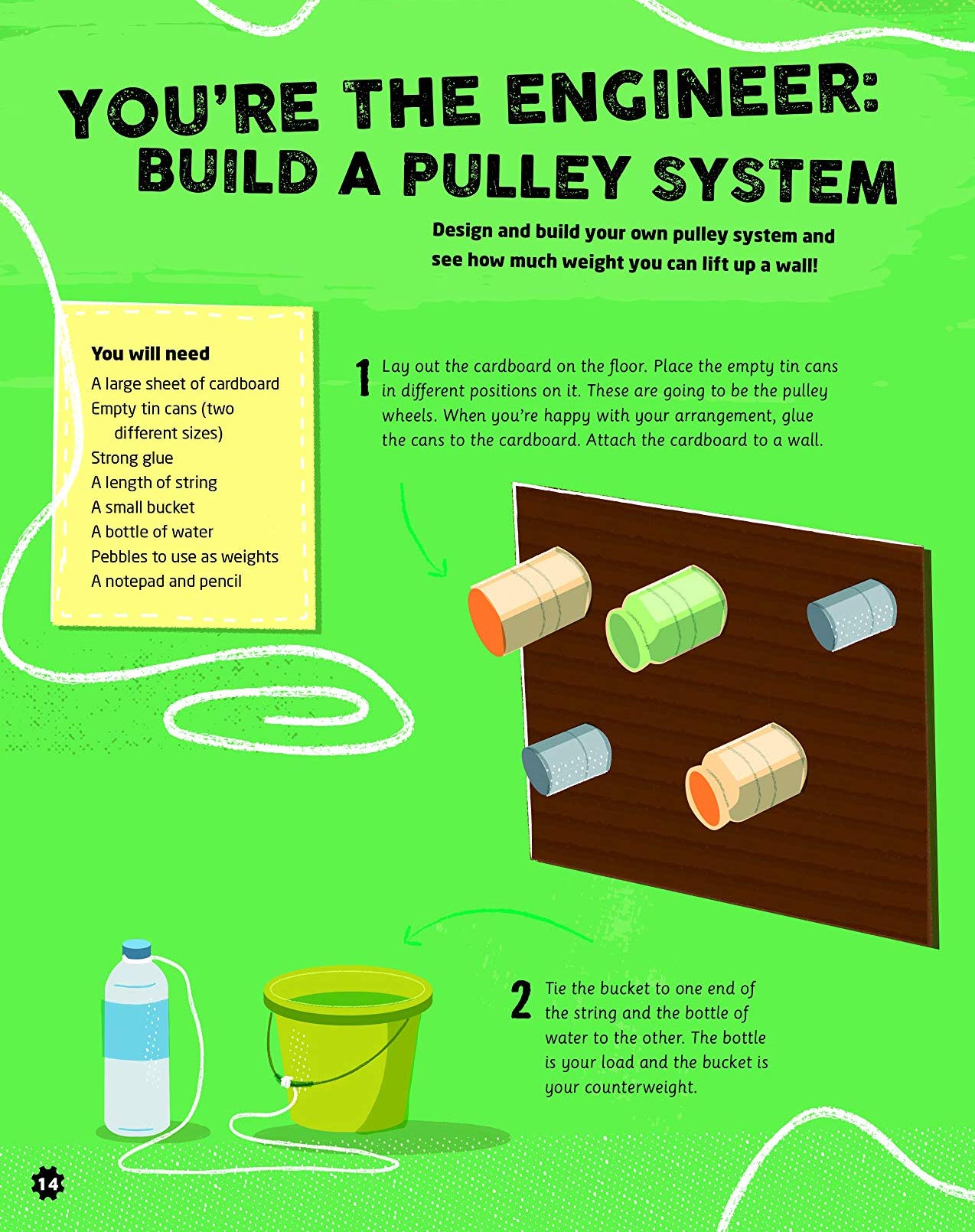 YOU'RE THE ENGINEER: BUILD A PULLEY SYSTEM

Design and build your own pulley system and see how much weight you can lift up a wall!

You will need
A large sheet of cardboard
Empty tin cans (two different sizes)
Strong glue
A length of string
A small bucket
A bottle of water
Pebbles to use as weights
A notepad and pencil

1 Lay out the cardboard on the floor. Place the empty tin cans in different positions on it. These are going to be the pulley wheels. When you're happy with your arrangement, glue the cans to the cardboard. Attach the cardboard to a wall.

2 Tie the bucket to one end of the string and the bottle of water to the other. The bottle is your load and the bucket is your counterweight.

14