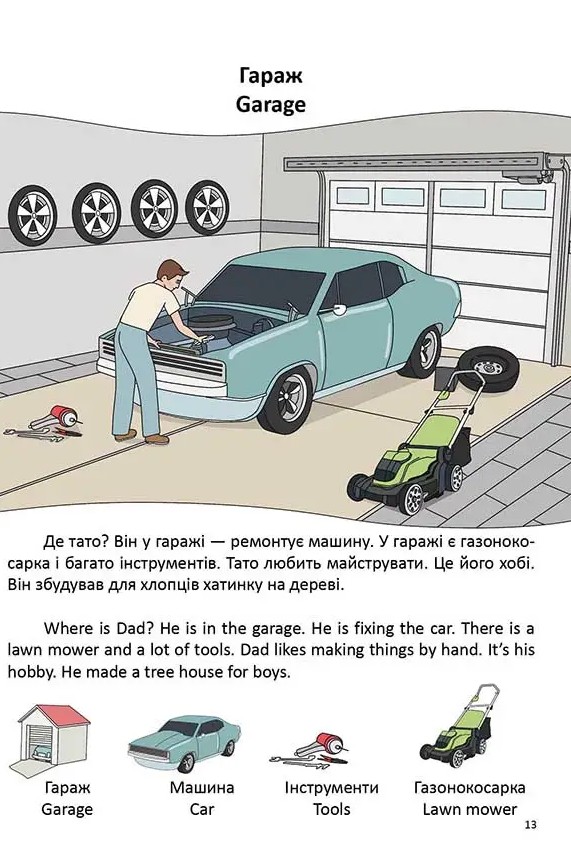 Гараж
Garage

Де тато? Він у гаражі — ремонтує машину. У гаражі є газонокосарка і багато інструментів. Тато любить майструвати. Це його хобі. Він збудував для хлопців хатинку на дереві.

Where is Dad? He is in the garage. He is fixing the car. There is a lawn mower and a lot of tools. Dad likes making things by hand. It's his hobby. He made a tree house for boys.

Гараж
Garage

Машина
Car

Інструменти
Tools

Газонокосарка
Lawn mower

13