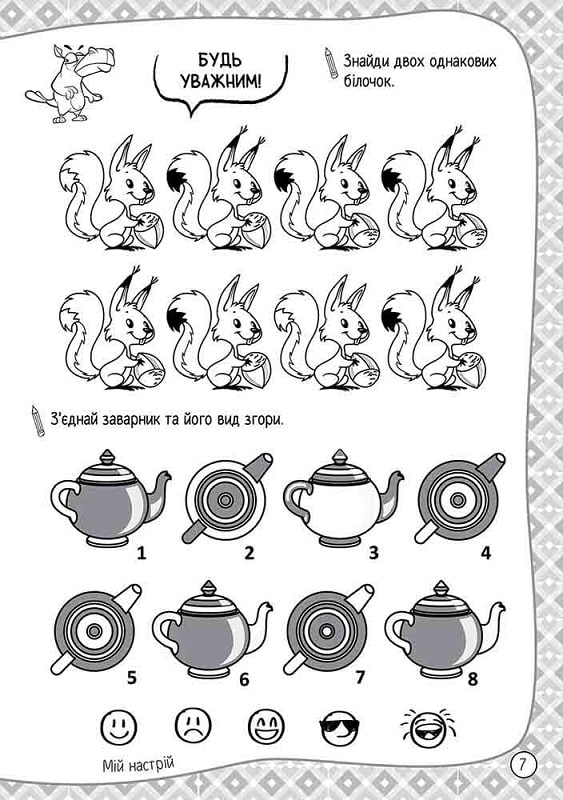 БУДЬ УВАЖНИМ!

Знайди двох однакових білочок.

З'єднай заварник та його вид згори.

1

2

3

4

5

6

7

8

Мій настрій

7