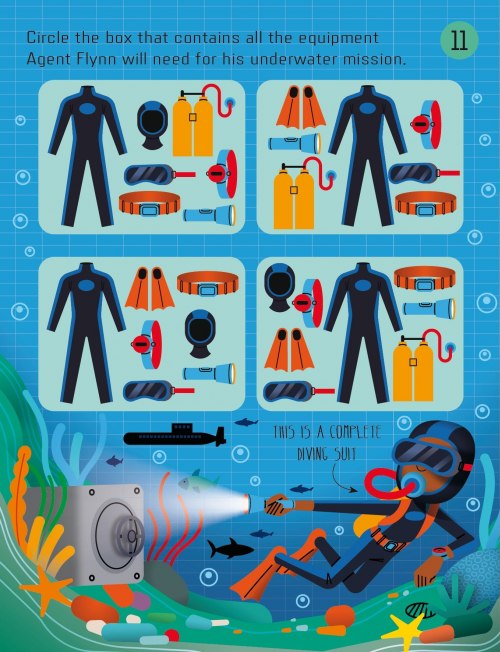 Circle the box that contains all the equipment Agent Flynn will need for his underwater mission.

11

THIS IS A COMPLETE DIVING SUIT