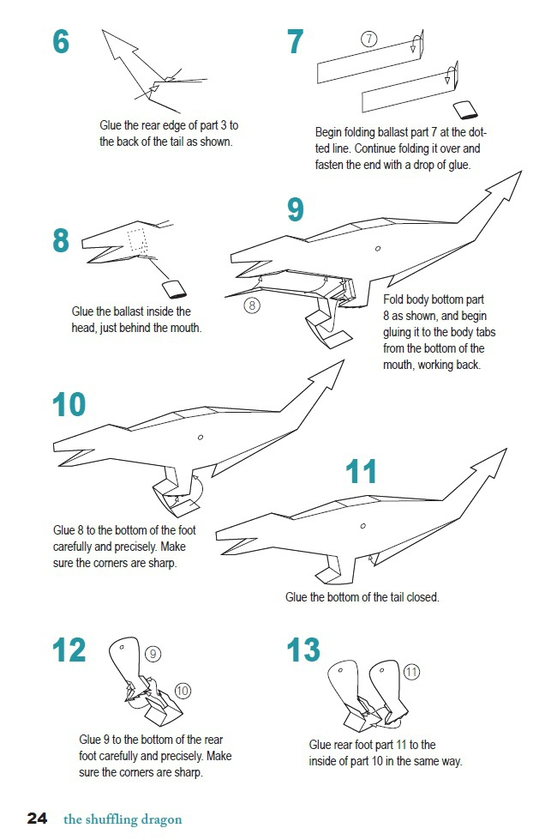 6

Glue the rear edge of part 3 to the back of the tail as shown.

7

7

Begin folding ballast part 7 at the dotted line. Continue folding it over and fasten the end with a drop of glue.

8

Glue the ballast inside the head, just behind the mouth.

9

8

Fold body bottom part 8 as shown, and begin gluing it to the body tabs from the bottom of the mouth, working back.

10

Glue 8 to the bottom of the foot carefully and precisely. Make sure the corners are sharp.

11

Glue the bottom of the tail closed.

12

9

10

Glue 9 to the bottom of the rear foot carefully and precisely. Make sure the corners are sharp.

13

11

Glue rear foot part 11 to the inside of part 10 in the same way.

24 the shuffling dragon