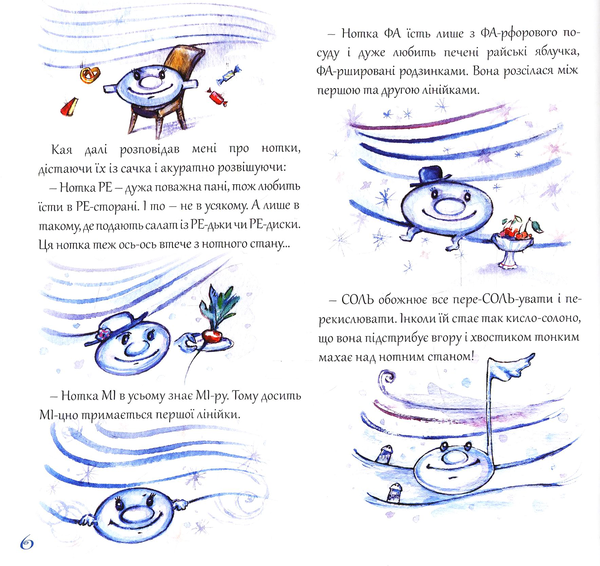 Кая далі розповідав мені про нотки, дістаючи їх із сачка і акуратно розвішуючи:

– Нотка РЕ – дужа поважна пані, тож любить їсти в РЕ-сторані. І то – не в усякому. А лише в такому, де подають салат із РЕ-дьки чи РЕ-диски. Ця нотка теж ось-ось втече з нотного стану...

– Нотка МІ в усьому знає МІ-ру. Тому досить МІ-цно тримається першої лінійки.

6

– Нотка ФА їсть лише з ФА-рфорового посуду і дуже любить печені райські яблучка, ФА-ршировані родзинками. Вона розсілася між першою та другою лінійками.

– СОЛЬ обожнює все пере-СОЛЬ-увати і перекислювати. Інколи їй стає так кисло-солоно, що вона підстрибує вгору і хвостиком тонким махає над нотним станом!